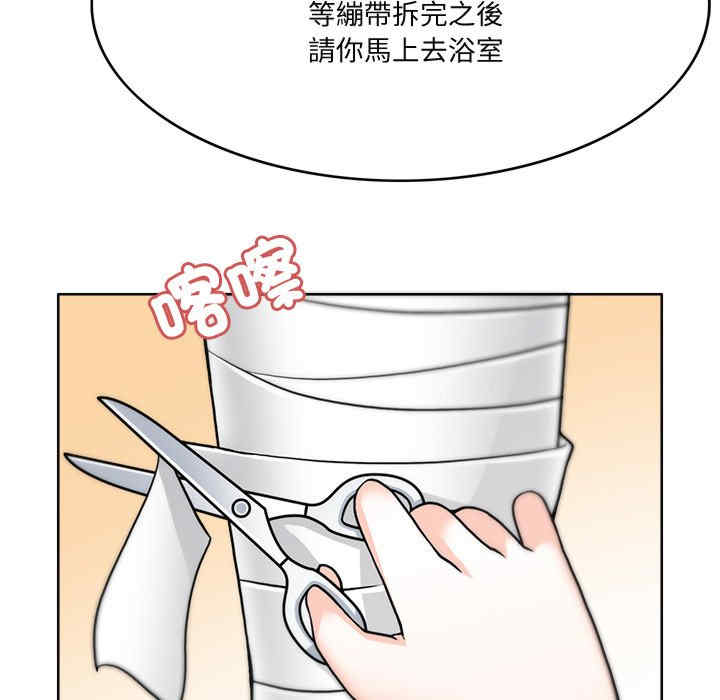 等繃帶拆完之後
請你馬上去浴室

喀嚓